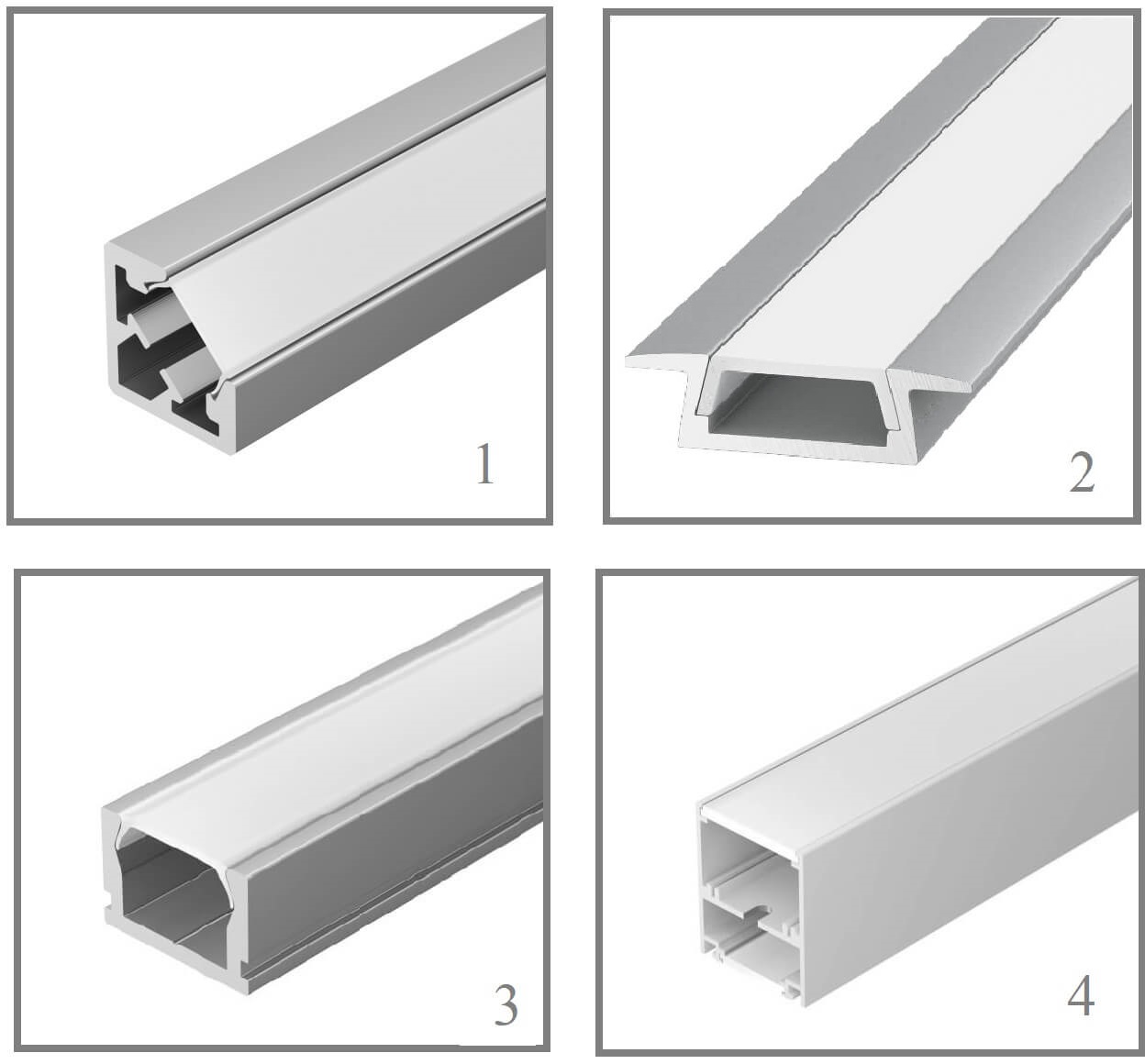 1

2

3

4